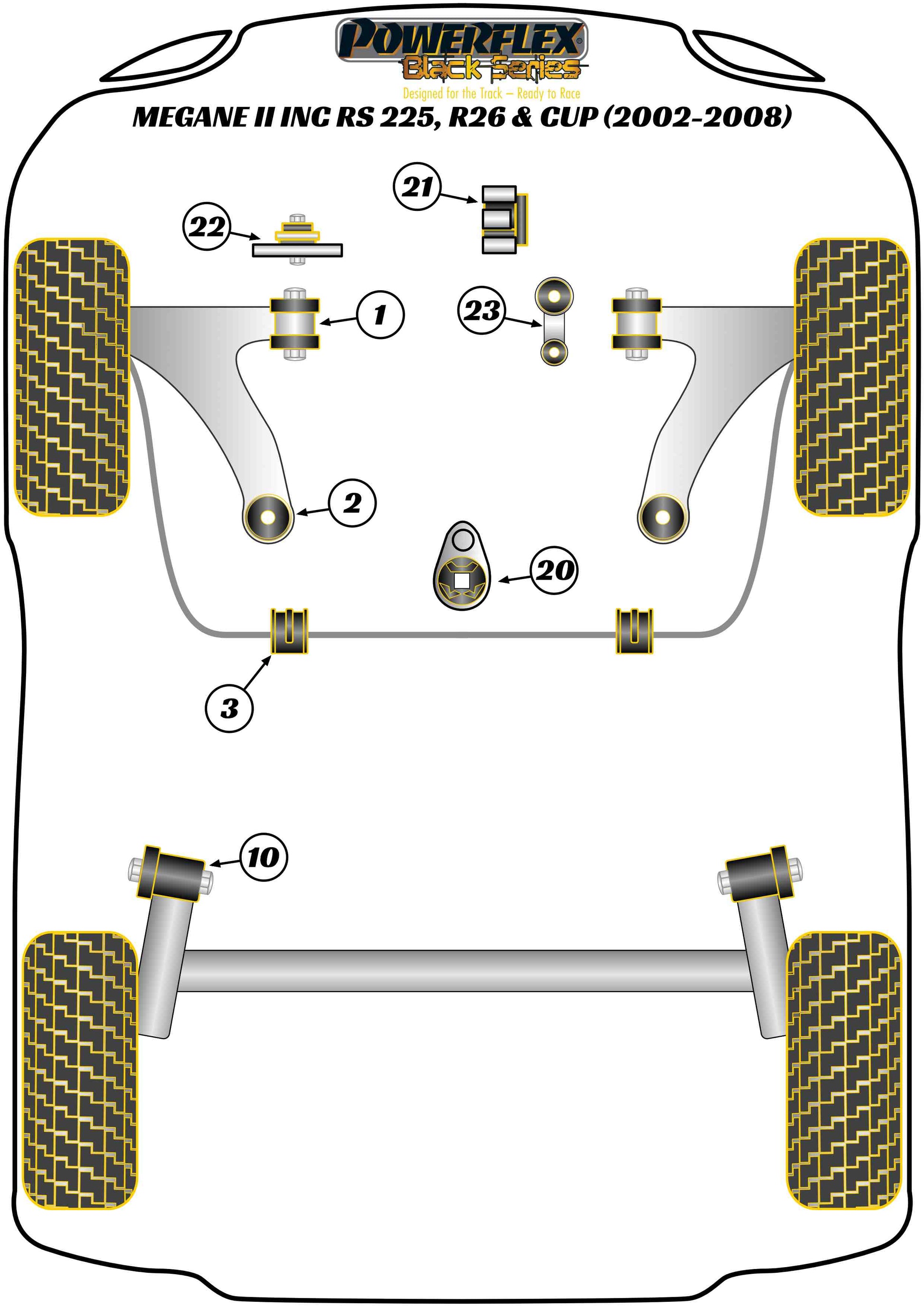 POWERFLEX®
Black Series
Designed for the Track – Ready to Race
MEGANE II INC RS 225, R26 & CUP (2002-2008)

21
22
1
23
2
20
3
10