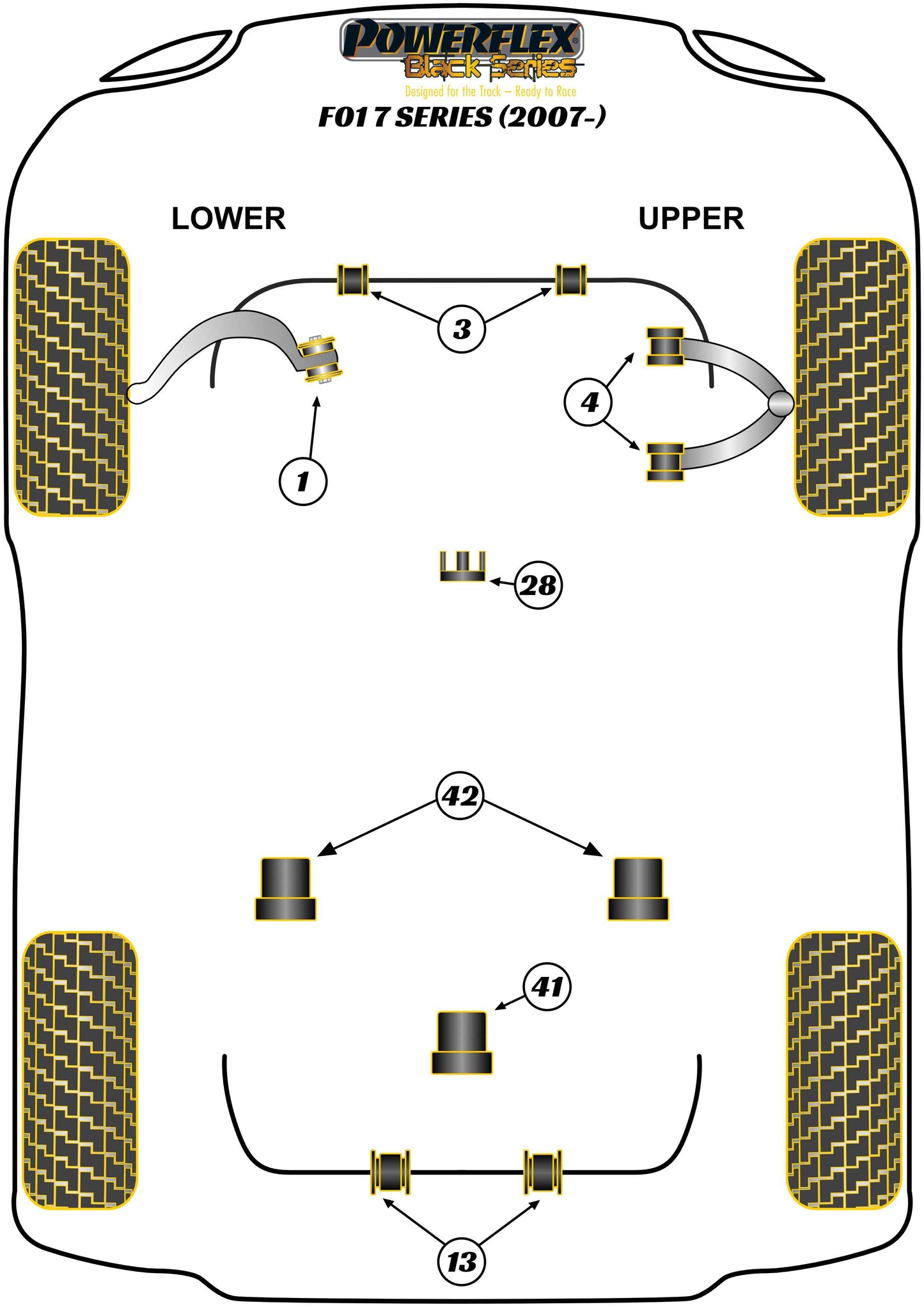 POWERFLEX
Black Series
Designed for the Track – Ready to Race
F01 7 SERIES (2007-)

LOWER

UPPER

3

4

1

28

42

41

13