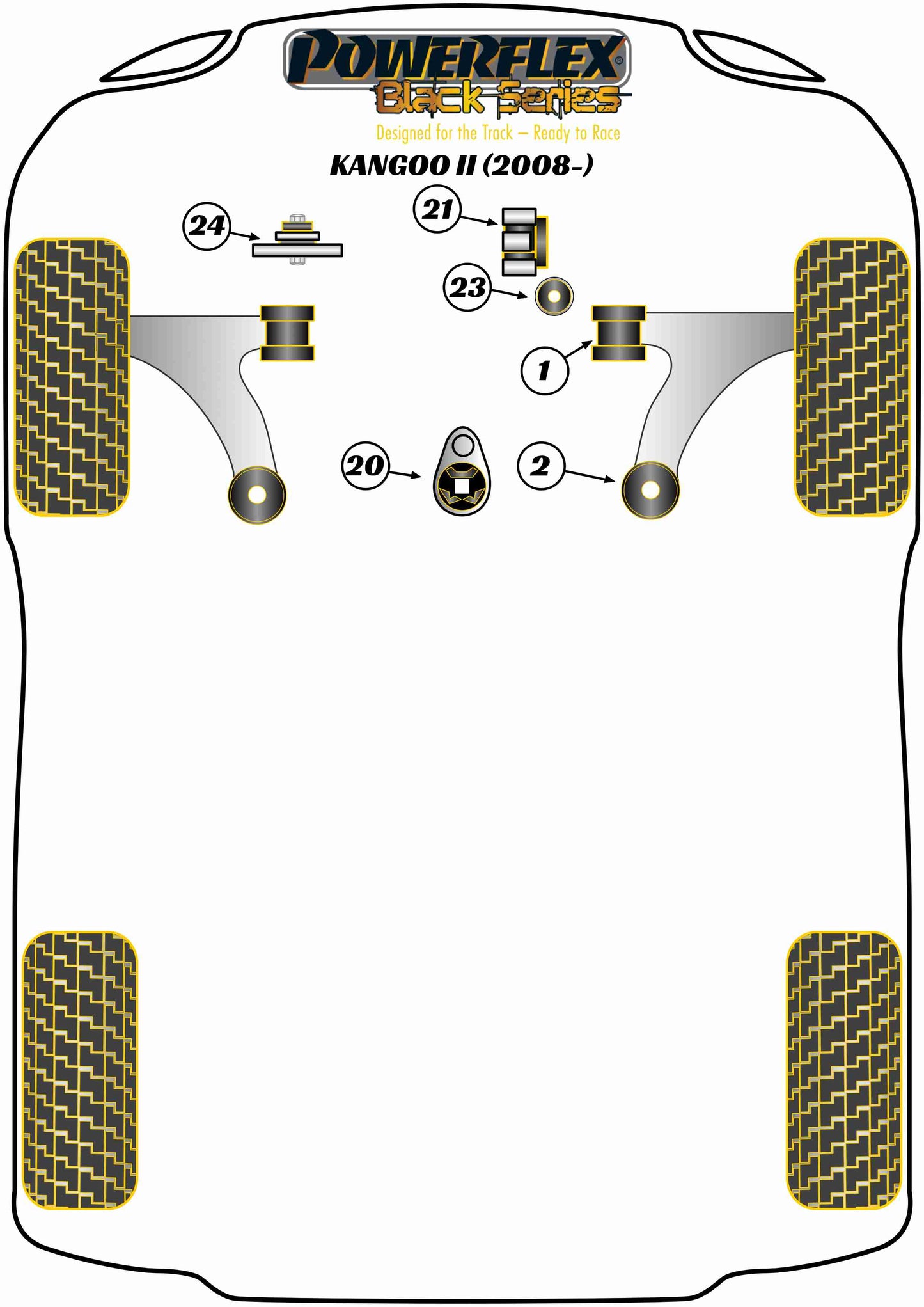 POWERFLEX®
Black Series
Designed for the Track – Ready to Race

KANGOO II (2008-)

24

21

23

1

20

2