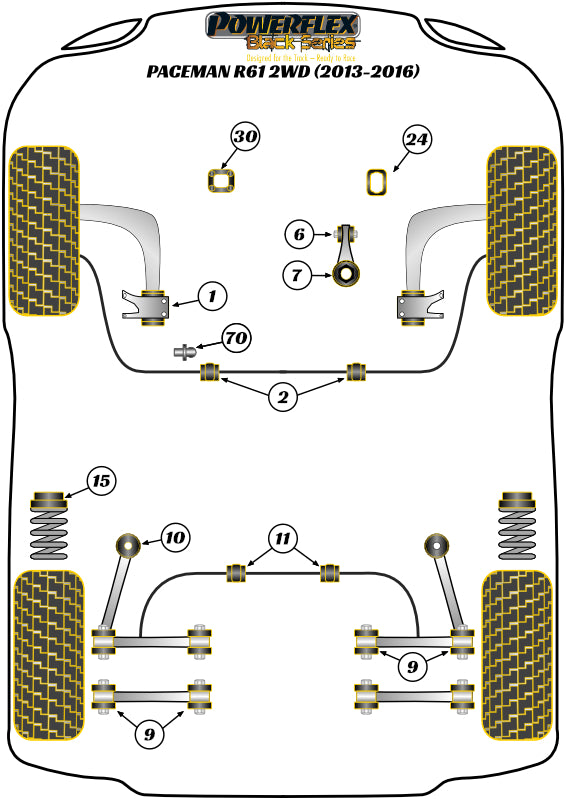 POWERFLEX
Black Series
Designed for the Track – Ready to Race
PACEMAN R61 2WD (2013-2016)

30
24
6
7
1
70
2
15
10
11
9
9