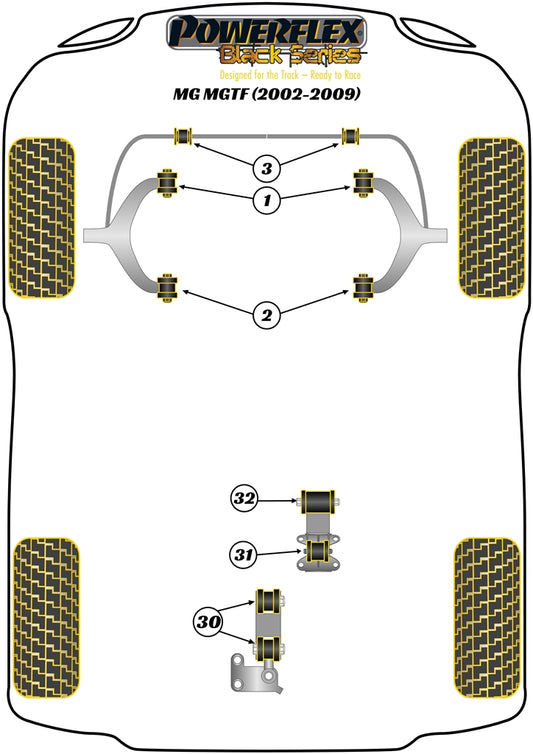 POWERFLEX
Black Series
Designed for the Track – Ready to Race
MG MGTF (2002-2009)

3
1
2
32
31
30