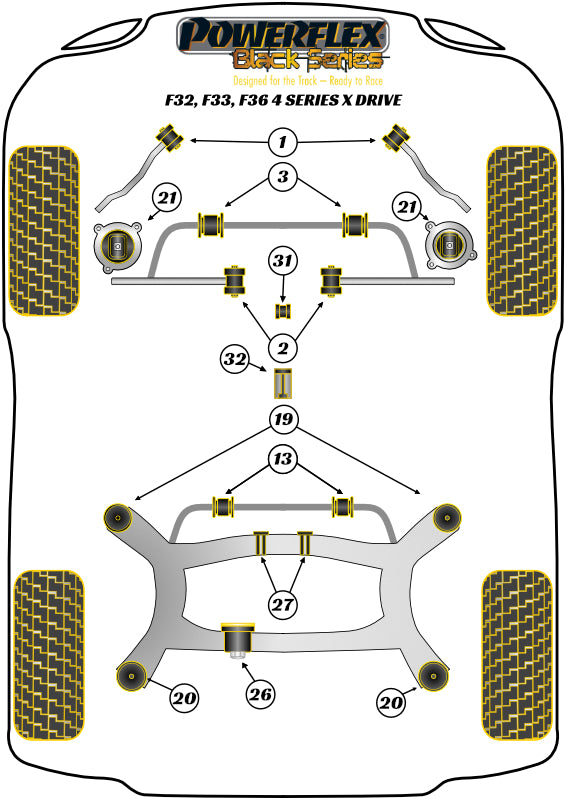 POWERFLEX
Black Series
Designed for the Track – Ready to Race
F32, F33, F36 4 SERIES X DRIVE

1
3
21
21
31
2
32
19
13
27
20
26
20