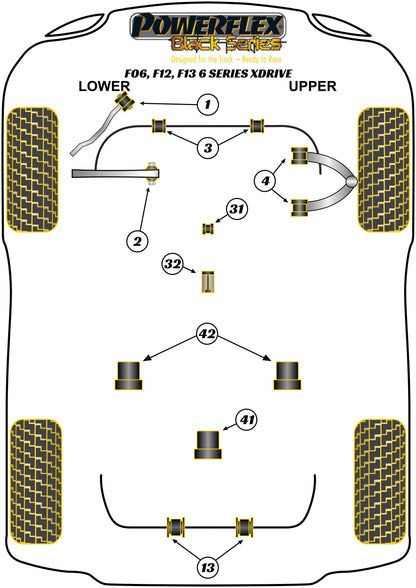 POWERFLEX
Black Series
Designed for the Track – Ready to Race

F06, F12, F13 6 SERIES XDRIVE

LOWER
UPPER

1
3
4
2
31
32
42
41
13