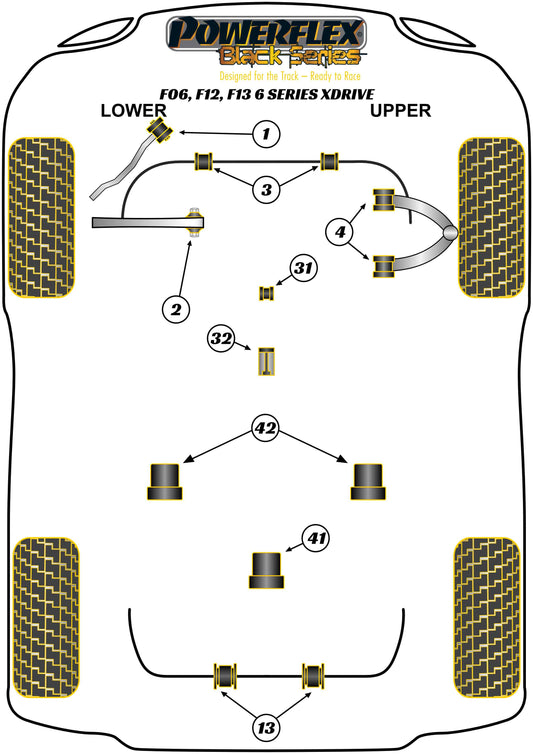 POWERFLEX
Black Series
Designed for the Track – Ready to Race

F06, F12, F13 6 SERIES XDRIVE

LOWER

UPPER

1

3

4

2

31

32

42

41

13