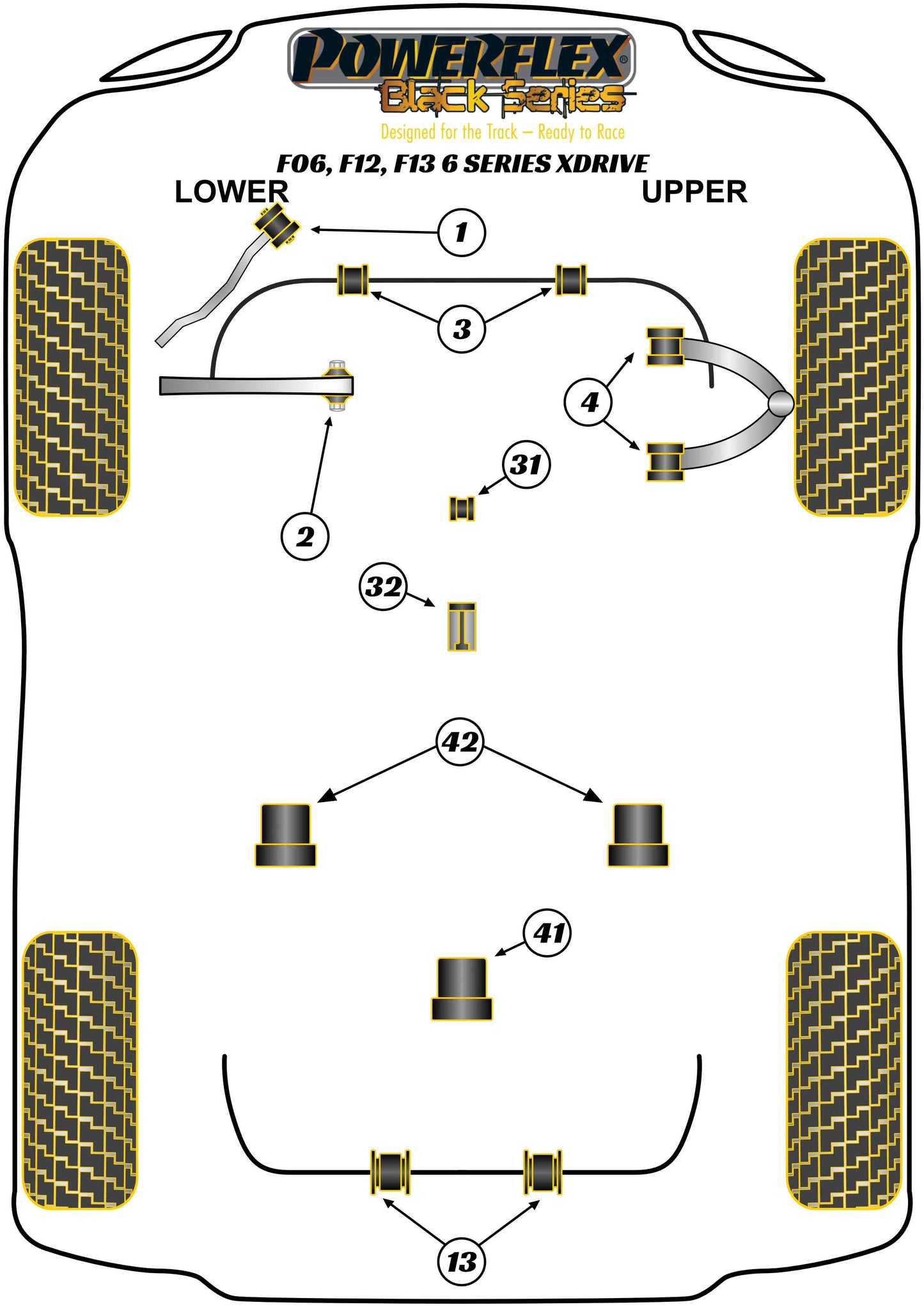 POWERFLEX®
Black Series
Designed for the Track – Ready to Race

F06, F12, F13 6 SERIES XDRIVE

LOWER

UPPER

1

3

4

2

31

32

42

41

13