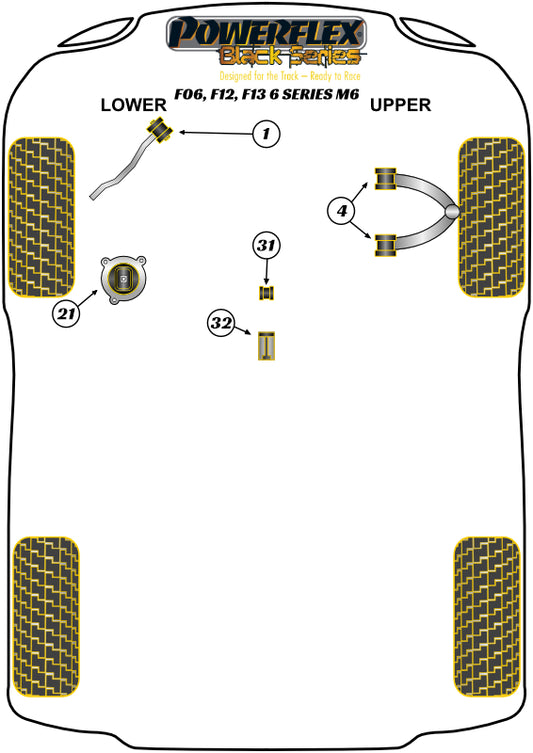 POWERFLEX
Black Series
Designed for the Track – Ready to Race
F06, F12, F13 6 SERIES M6
LOWER
UPPER
1
4
31
21
32