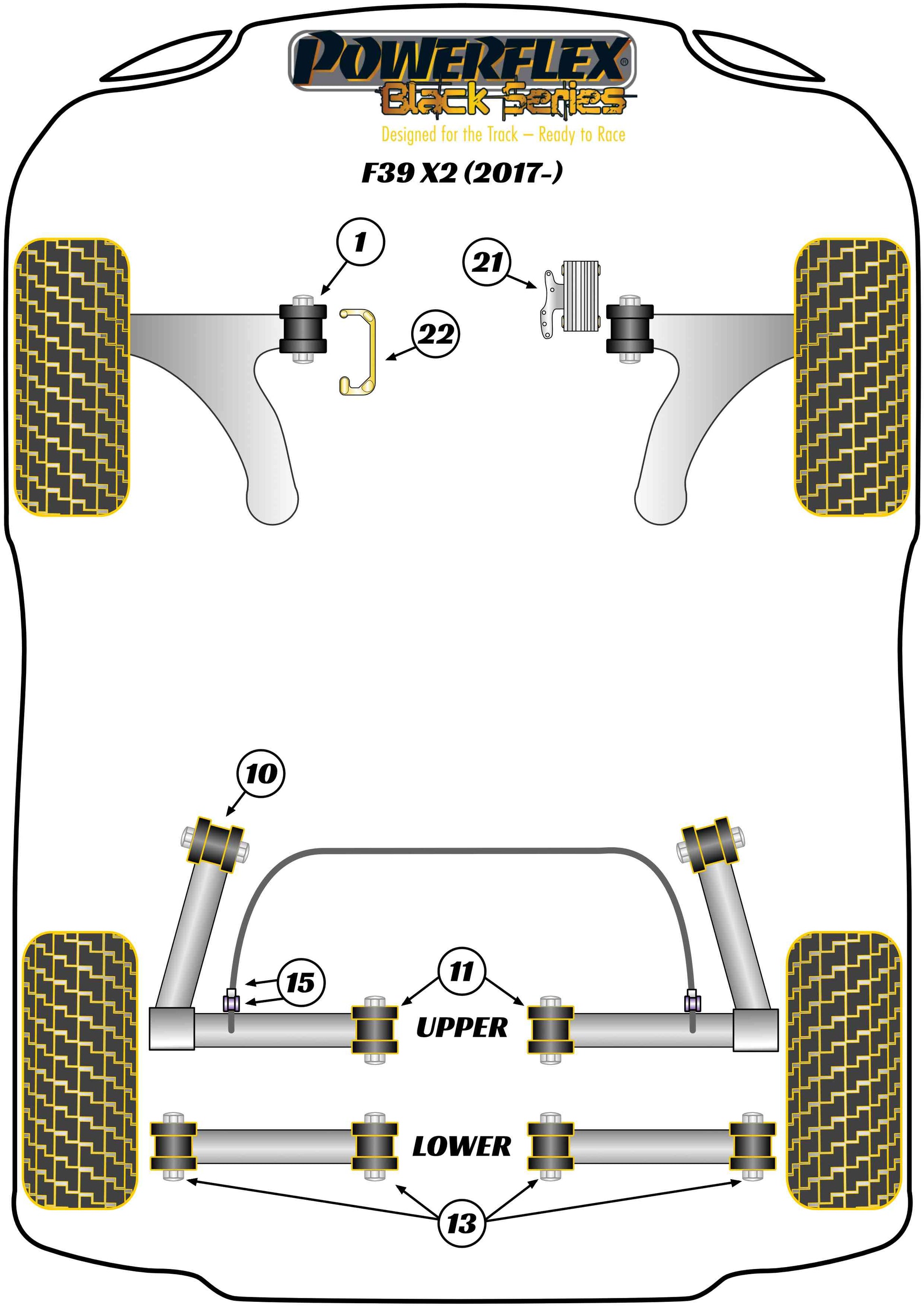 POWERFLEX®
Black Series
Designed for the Track – Ready to Race

F39 X2 (2017-)

1
21
22
10
15
11
UPPER
LOWER
13