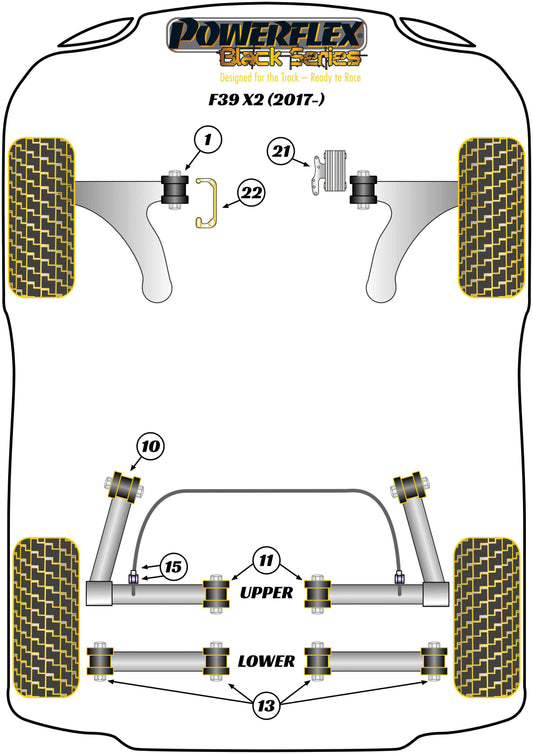 POWERFLEX
Black Series
Designed for the Track – Ready to Race

F39 X2 (2017-)

1

21

22

10

15

11

UPPER

LOWER

13