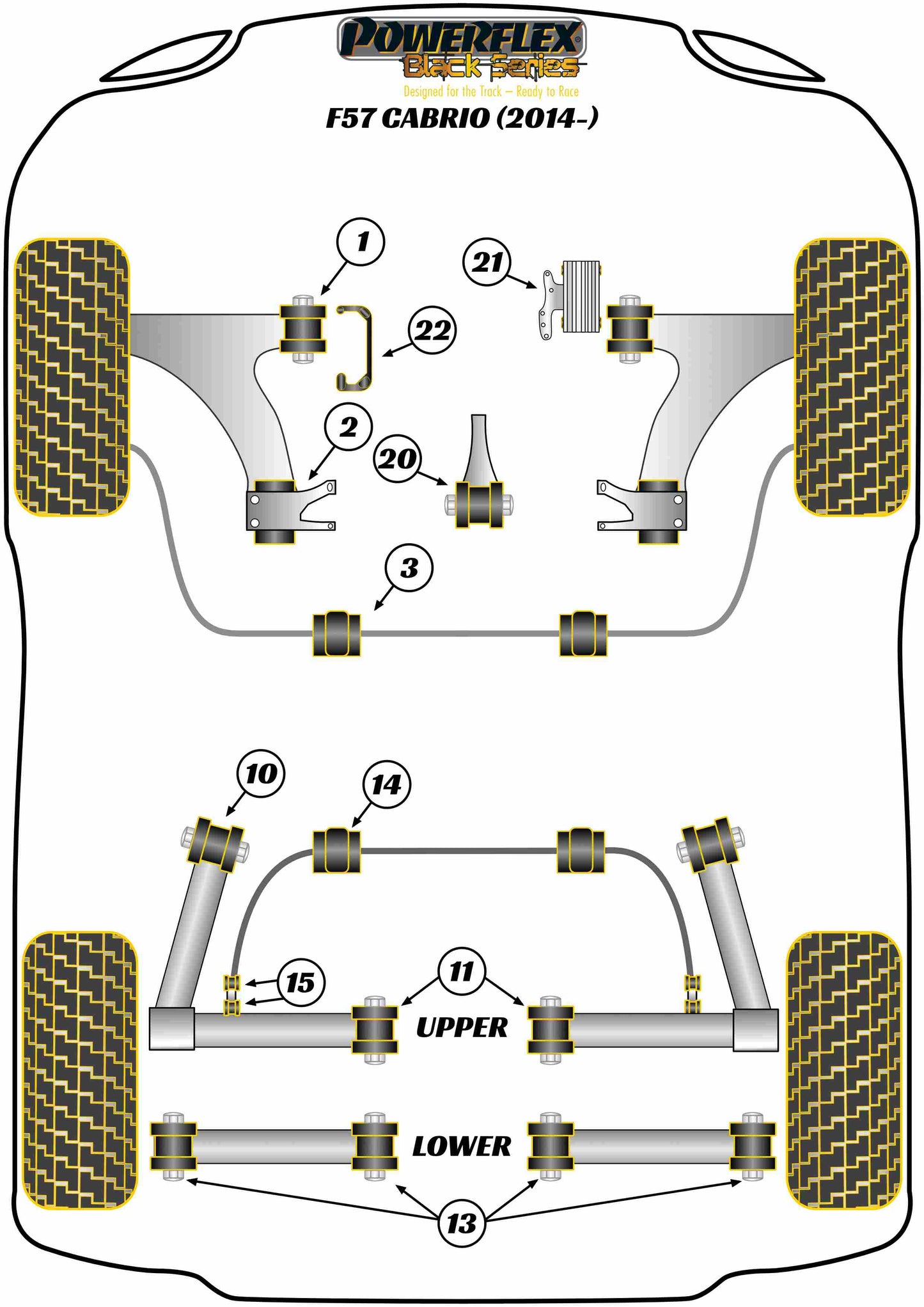 POWERFLEX®
Black Series
Designed for the Track – Ready to Race

F57 CABRIO (2014-)

1
21
22
2
20
3
10
14
15
11
UPPER
LOWER
13