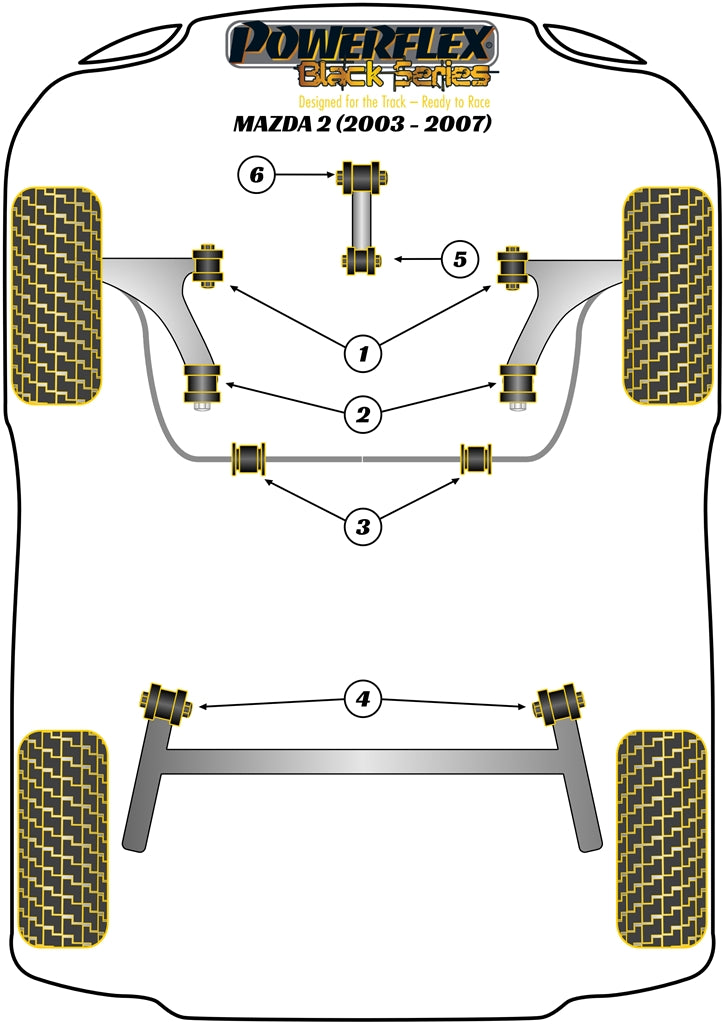 POWERFLEX
Black Series
Designed for the Track – Ready to Race
MAZDA 2 (2003 - 2007)

6
5
1
2
3
4