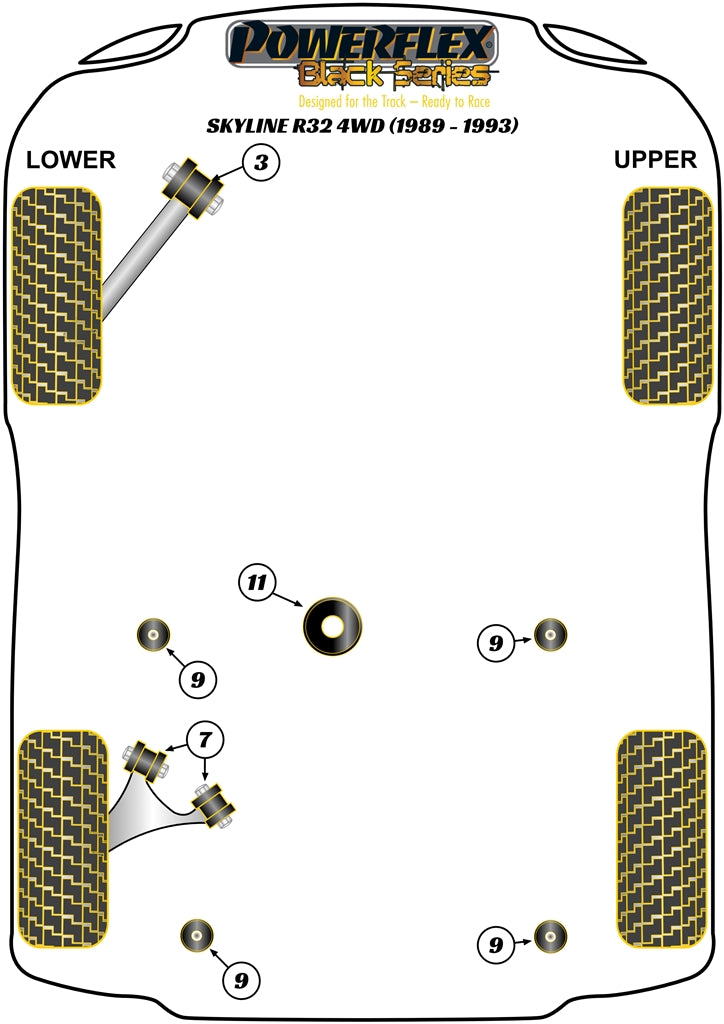 POWERFLEX
Black Series
Designed for the Track – Ready to Race
SKYLINE R32 4WD (1989 - 1993)

LOWER

UPPER

3

11

9

9

7

9

9