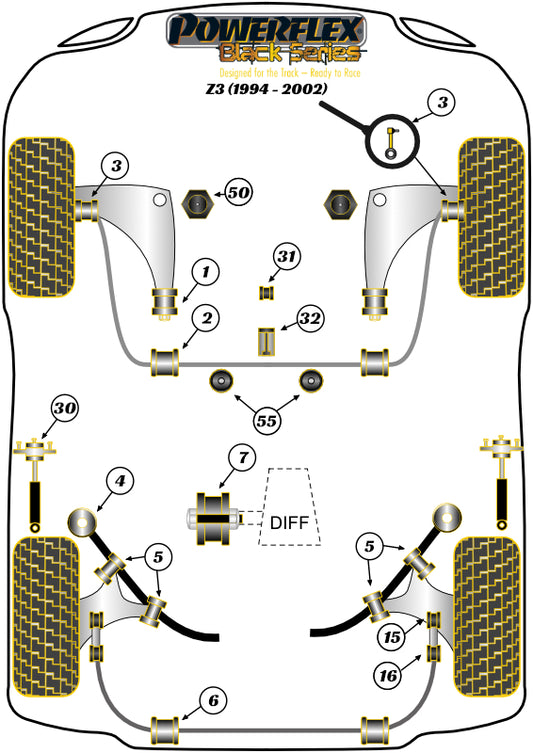 POWERFLEX
Black Series
Designed for the Track – Ready to Race
Z3 (1994 - 2002)

3
3
50
31
1
32
2
55
30
7
4
DIFF
5
5
15
16
6