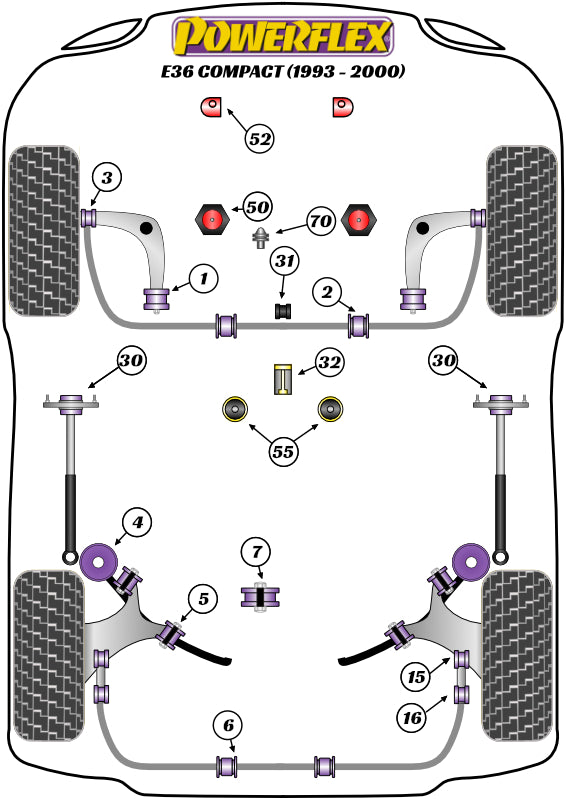 POWERFLEX
E36 COMPACT (1993 - 2000)

52
3
50
70
31
1
2
30
32
30
55
4
7
5
15
16
6