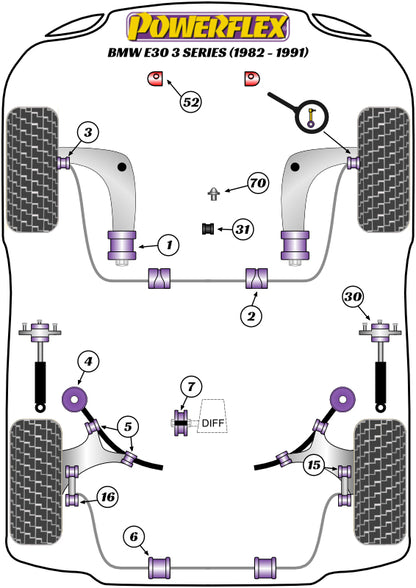 POWERFLEX
BMW E30 3 SERIES (1982 - 1991)

52
3
70
31
1
2
30
4
7
DIFF
5
15
16
6