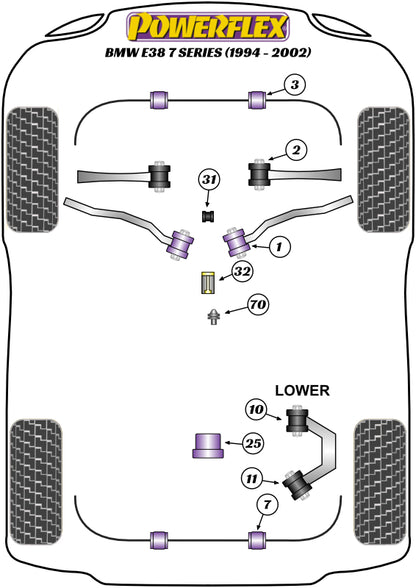 POWERFLEX
BMW E38 7 SERIES (1994 - 2002)

3
2
31
1
32
70
LOWER
10
25
11
7