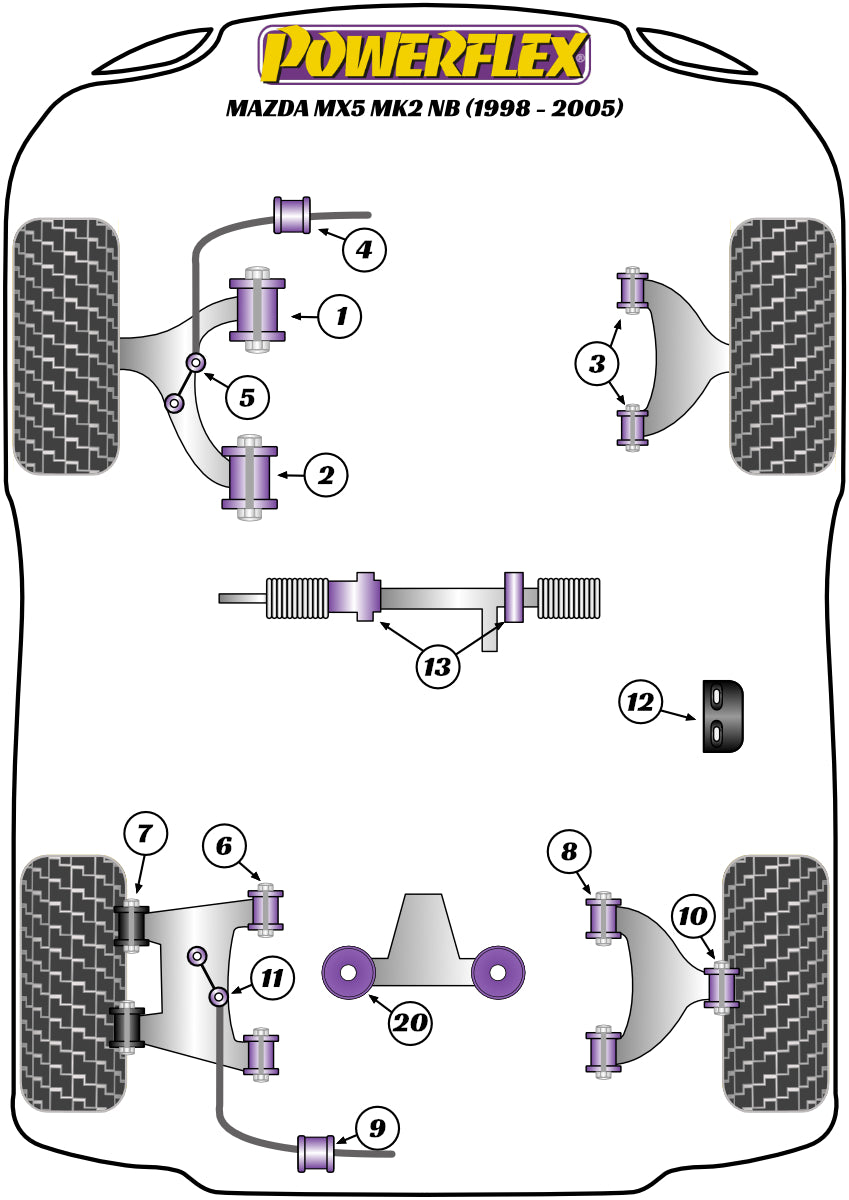 POWERFLEX®

MAZDA MX5 MK2 NB (1998 - 2005)

4

1

3

5

2

13

12

7

6

8

10

11

20

9