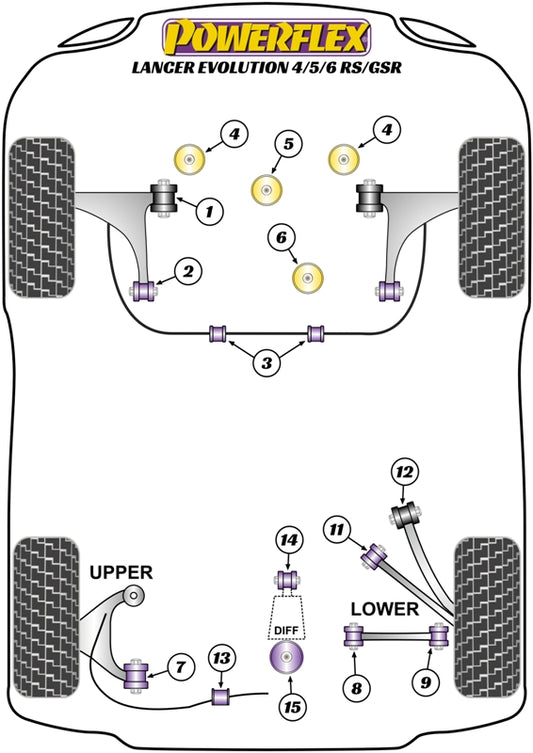 POWERFLEX
LANCER EVOLUTION 4/5/6 RS/GSR

4
5
4
1
6
2
3

12
11
14
UPPER
LOWER
DIFF
7
13
8
9
15