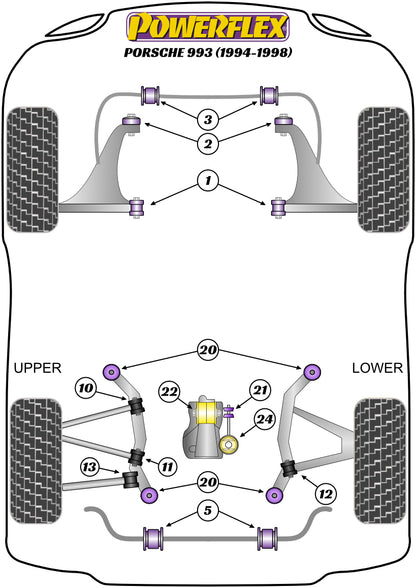 POWERFLEX
PORSCHE 993 (1994-1998)

3
2
1

20
UPPER
LOWER
10
22
21
24
11
13
20
12
5