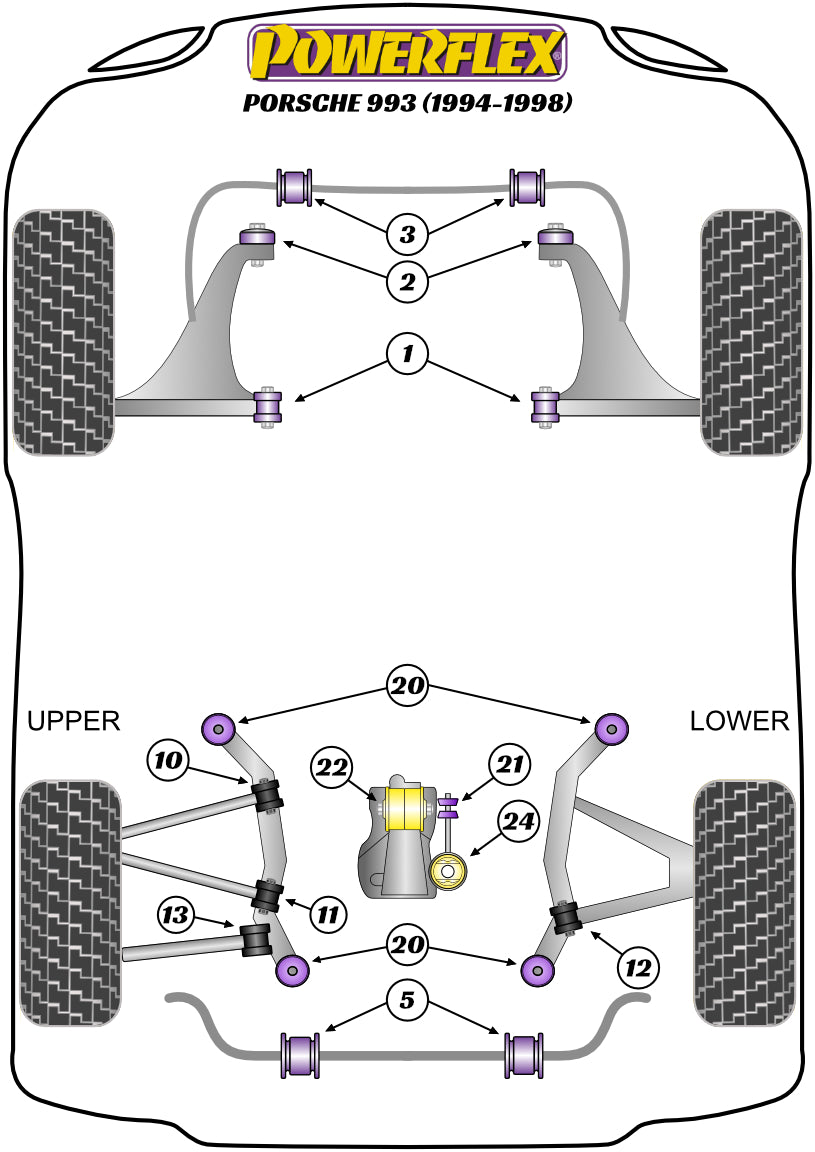 POWERFLEX
PORSCHE 993 (1994-1998)

3
2
1

20
UPPER
LOWER
10
22
21
24
11
13
20
12
5