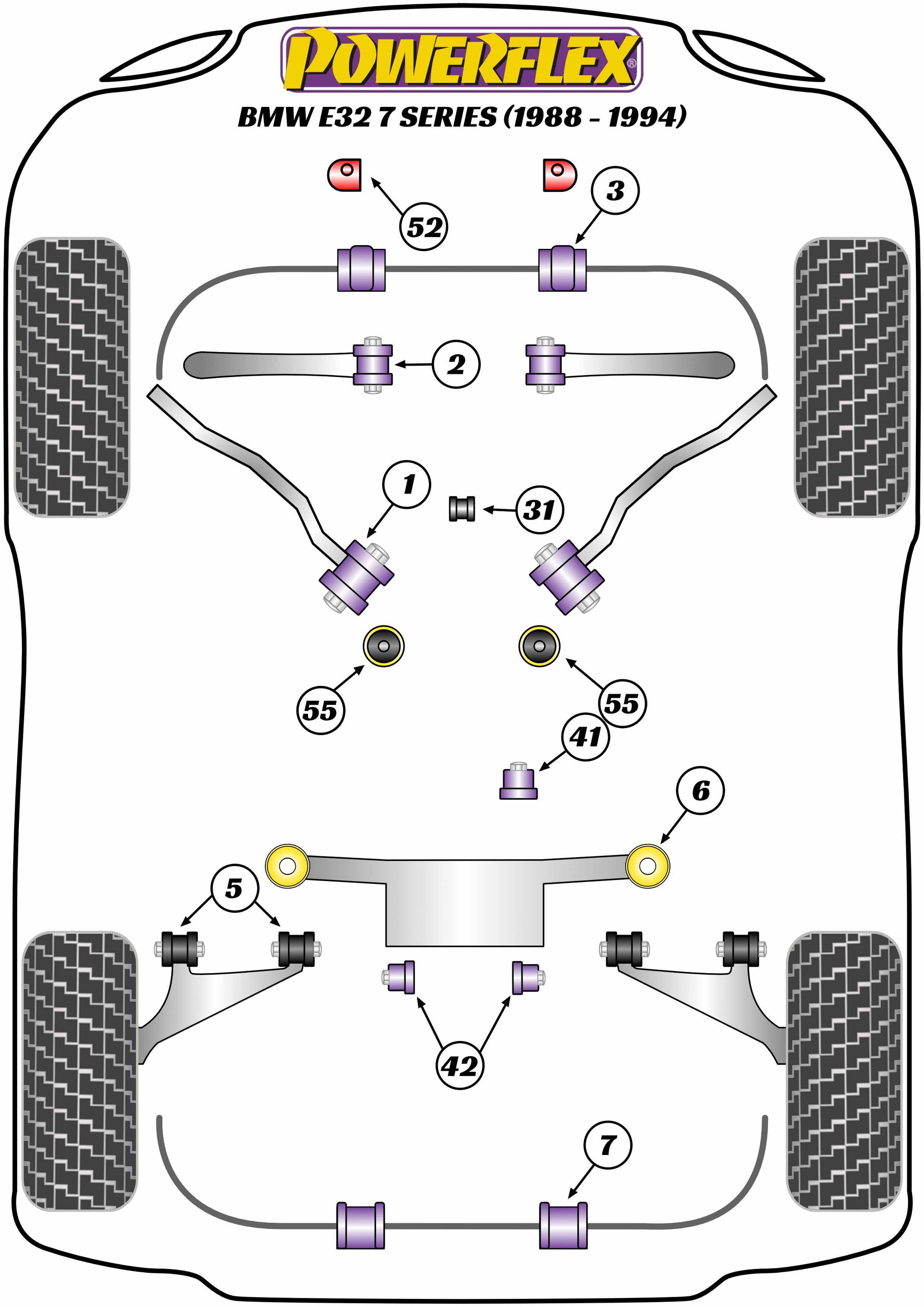 POWERFLEX®
BMW E32 7 SERIES (1988 - 1994)

52
3
2
1
31
55
55
41
6
5
42
7