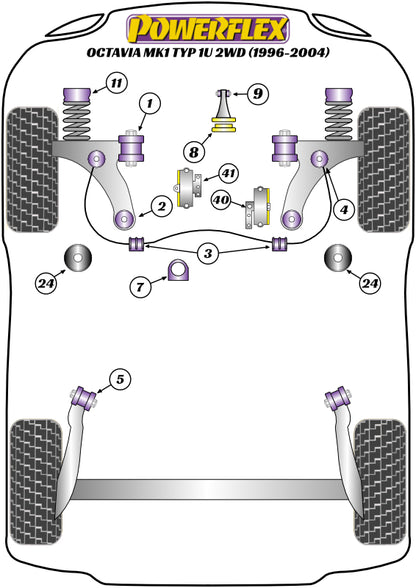 POWERFLEX
OCTAVIA MK1 TYP 1U 2WD (1996-2004)

11
1
9
8
41
40
2
4
3
24
7
24
5