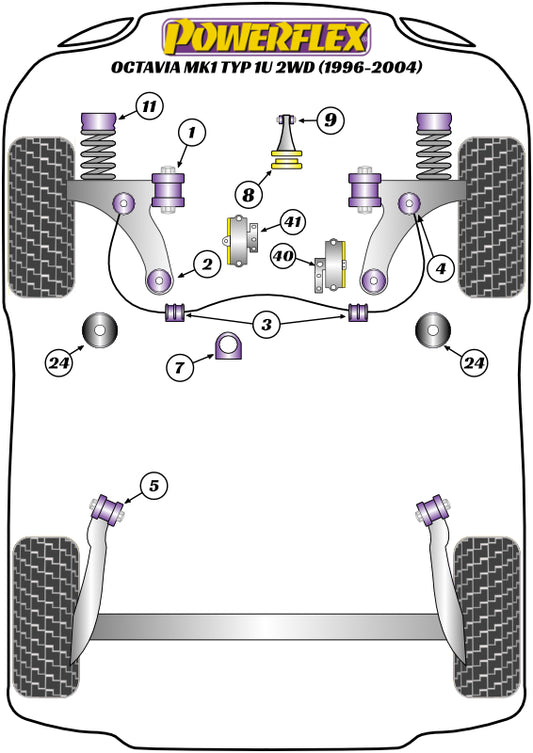 POWERFLEX
OCTAVIA MK1 TYP 1U 2WD (1996-2004)

11
1
9
8
41
40
2
4
3
24
7
24
5