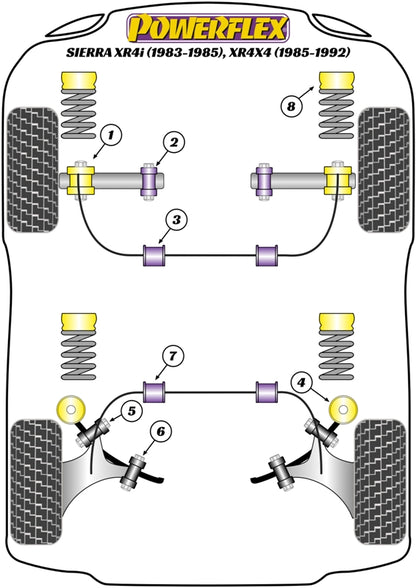 POWERFLEX
SIERRA XR4i (1983-1985), XR4X4 (1985-1992)

8
1
2
3
7
4
5
6