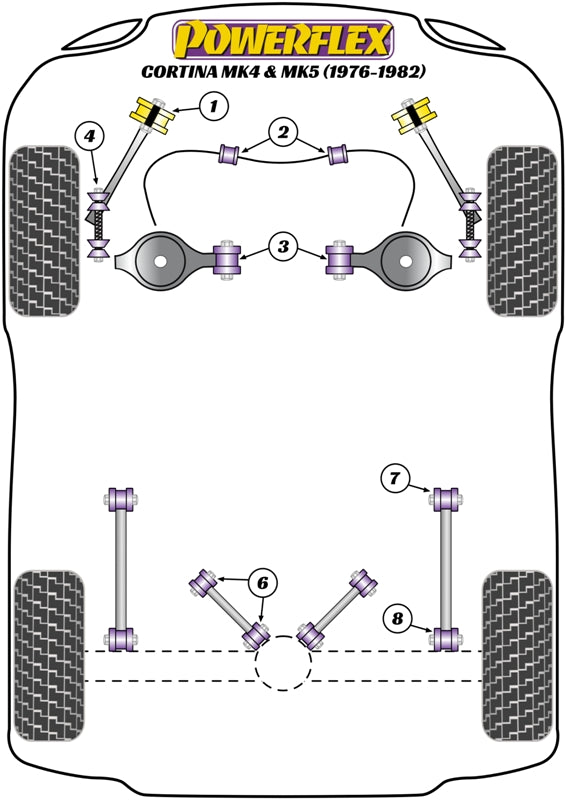 POWERFLEX
CORTINA MK4 & MK5 (1976-1982)

1
2
4
3
7
6
8