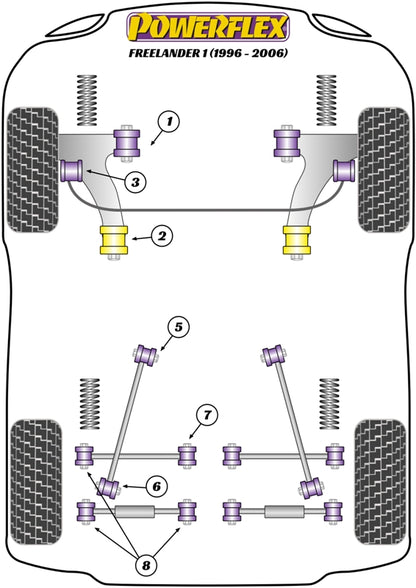 POWERFLEX
FREELANDER 1 (1996 - 2006)

1
3
2
5
7
6
8