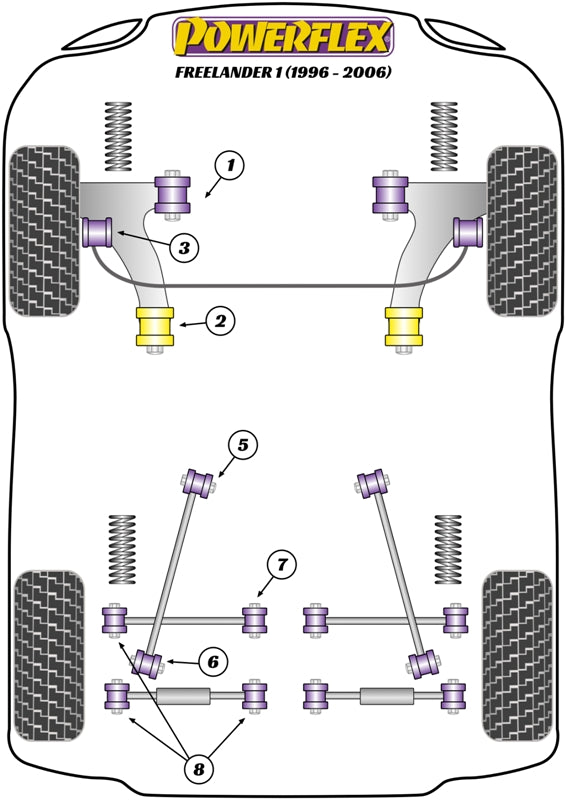 POWERFLEX
FREELANDER 1 (1996 - 2006)

1
3
2
5
7
6
8