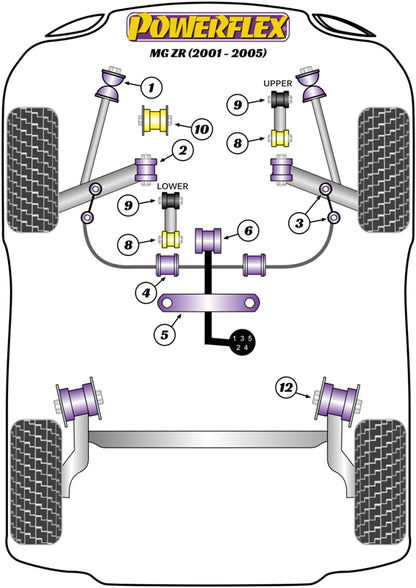 POWERFLEX
MG ZR (2001 - 2005)

1
UPPER
9
10
8
2
LOWER
9
3
8
6
4
5
1 3 5
2 4
12