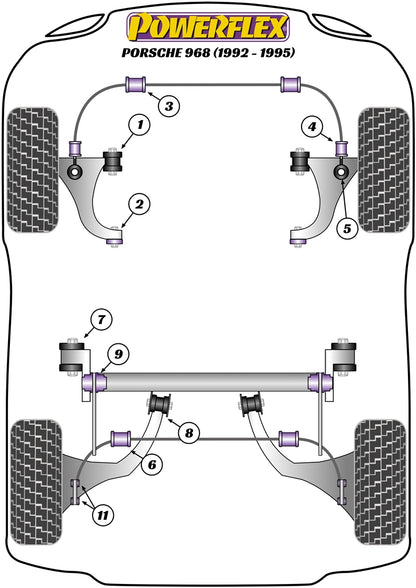 POWERFLEX
PORSCHE 968 (1992 - 1995)

3
1
4
2
5
7
9
8
6
11