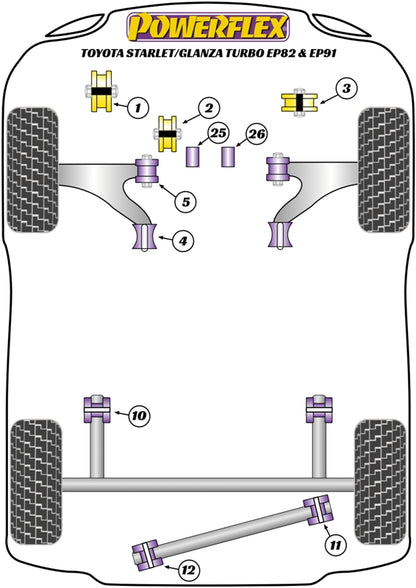 POWERFLEX
TOYOTA STARLET/GLANZA TURBO EP82 & EP91

1
2
3
25
26
5
4
10
11
12