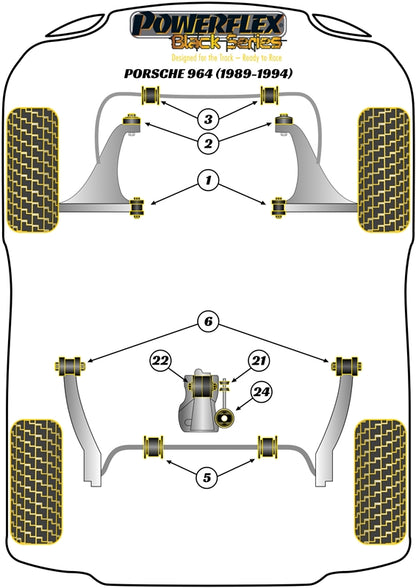 POWERFLEX
Black Series
Designed for the Track – Ready to Race

PORSCHE 964 (1989-1994)

3
2
1
6
22
21
24
5