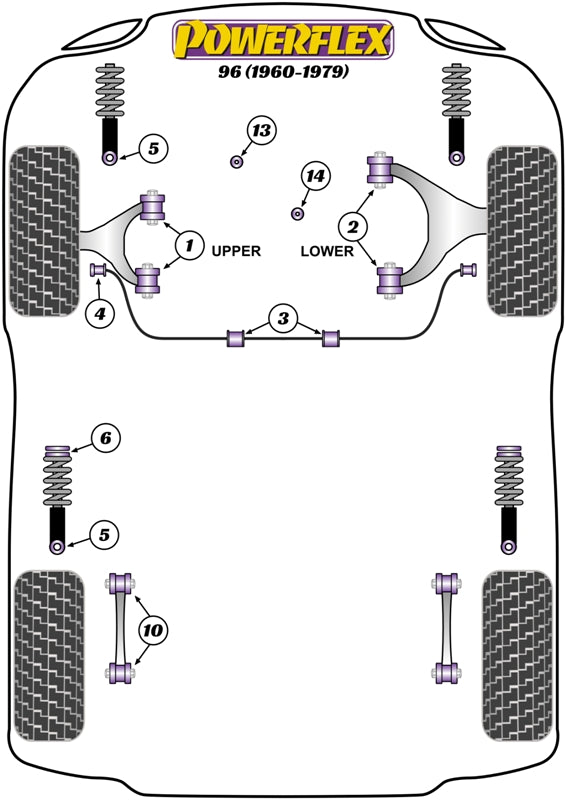 POWERFLEX
96 (1960-1979)

5
13
14
1
UPPER
LOWER
2
4
3
6
5
10