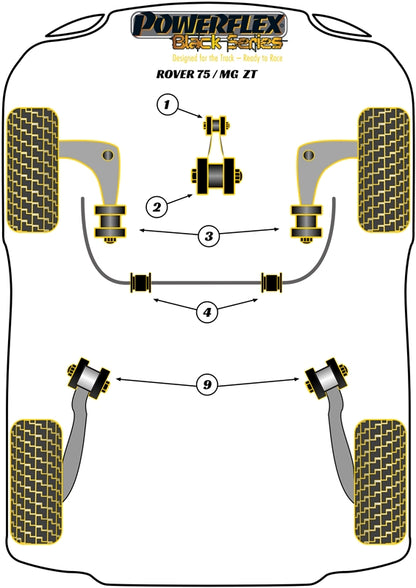 POWERFLEX
Black Series
Designed for the Track – Ready to Race
ROVER 75 / MG ZT

1
2
3
4
9