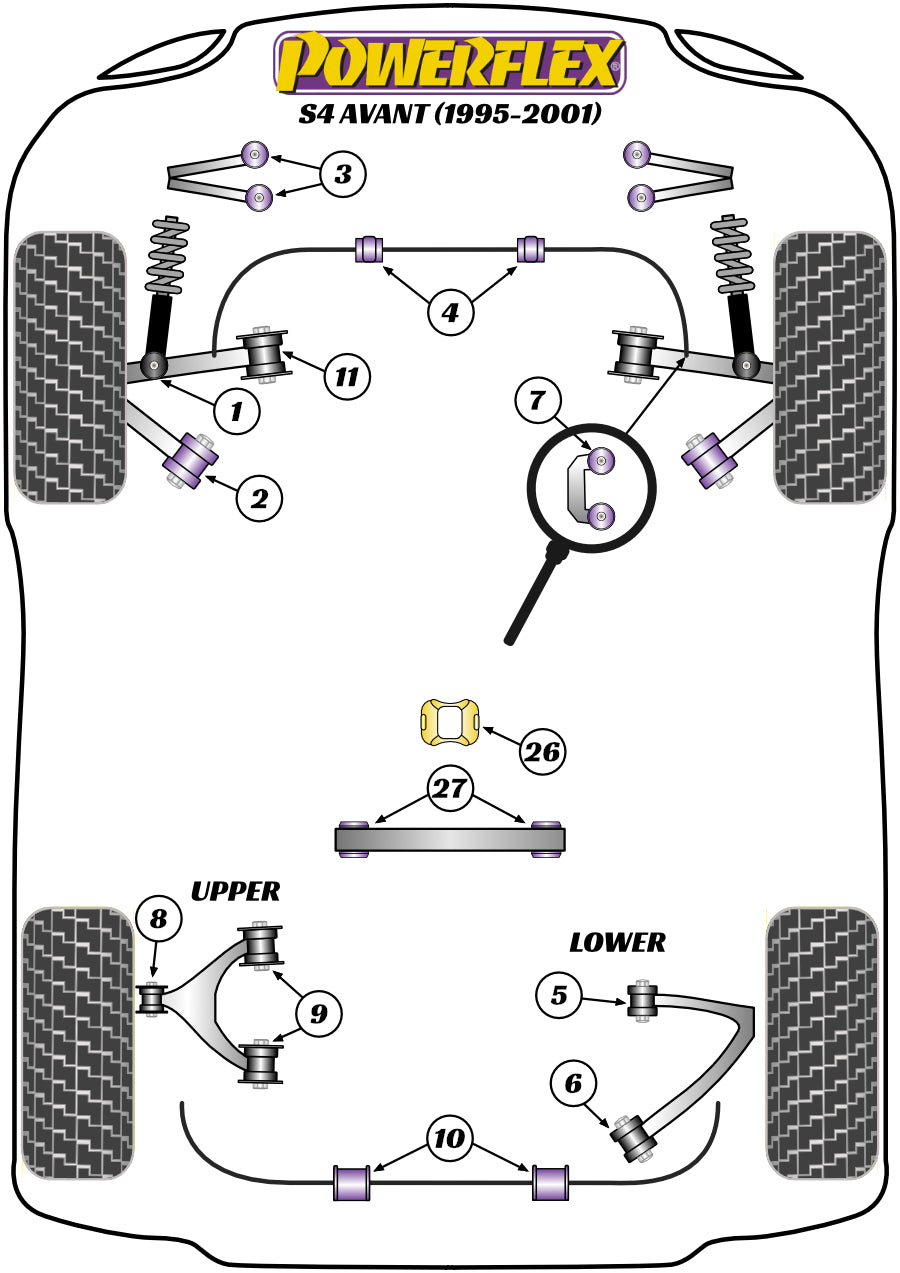 POWERFLEX®
S4 AVANT (1995-2001)

3
4
11
1
2
7
26
27
UPPER
8
9
LOWER
5
6
10