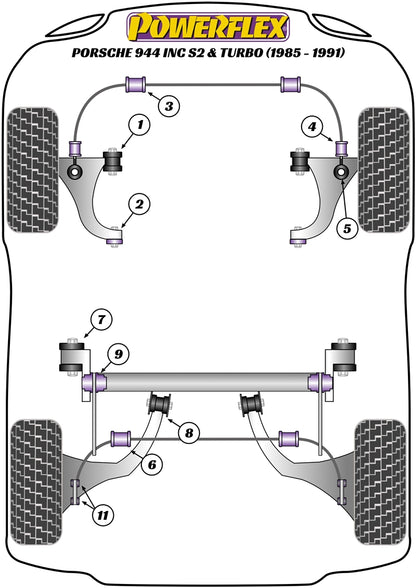 POWERFLEX

PORSCHE 944 INC S2 & TURBO (1985 - 1991)

3
1
4
2
5
7
9
8
6
11