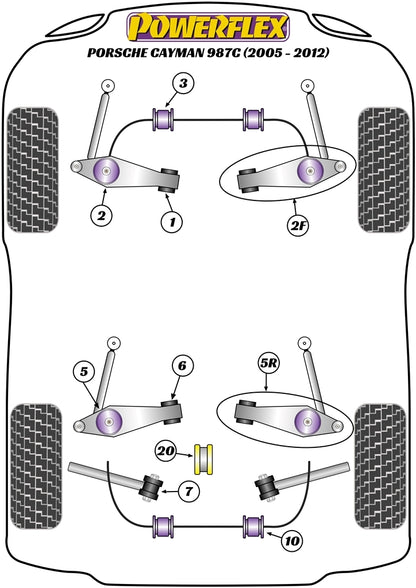 POWERFLEX
PORSCHE CAYMAN 987C (2005 - 2012)

3
2
1
2F
5
6
5R
20
7
10