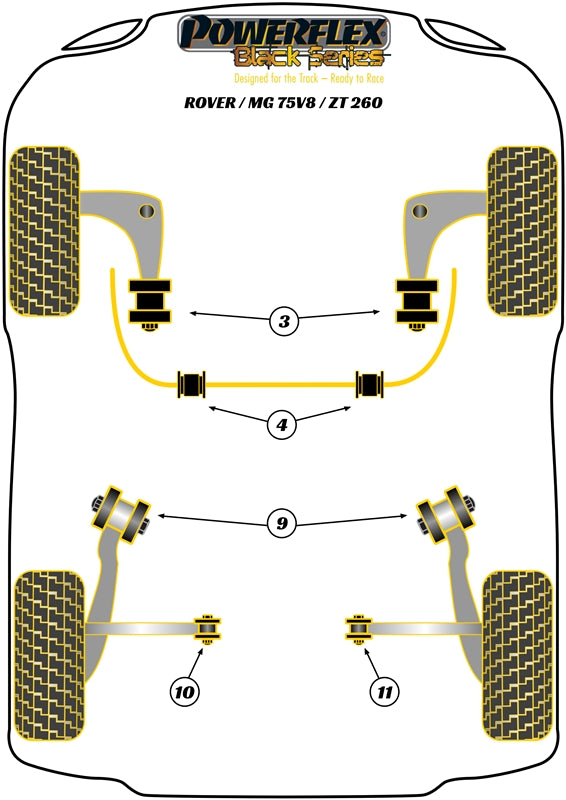 POWERFLEX
Black Series
Designed for the Track – Ready to Race

ROVER / MG 75V8 / ZT 260

3

4

9

10

11