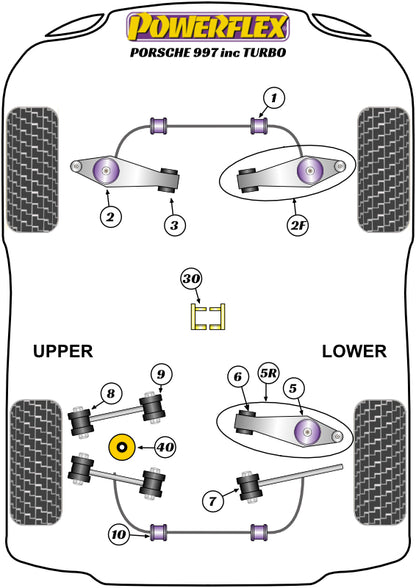 POWERFLEX
PORSCHE 997 inc TURBO

1
2
3
2F
30
UPPER
LOWER
9
8
6
5R
5
40
7
10