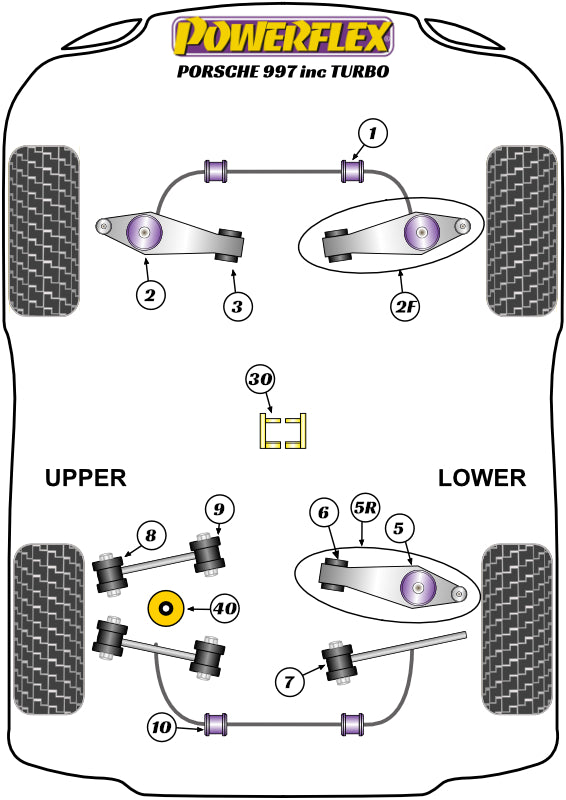 POWERFLEX
PORSCHE 997 inc TURBO

1
2
3
2F
30
UPPER
LOWER
9
8
6
5R
5
40
7
10