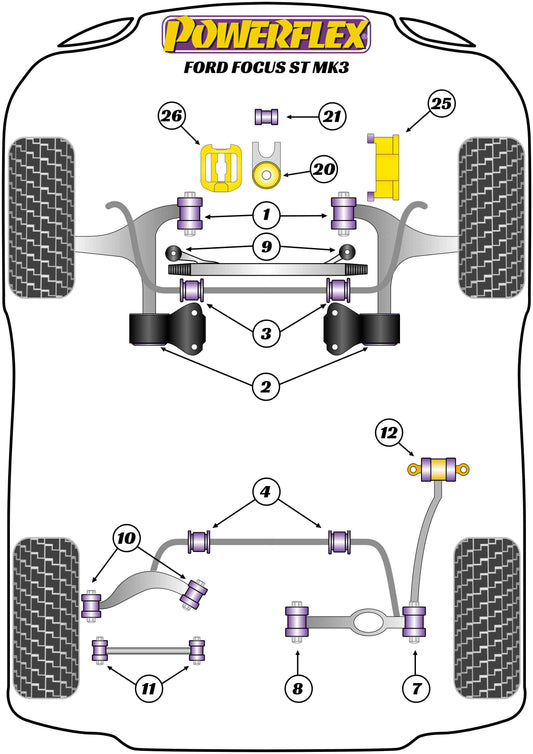 POWERFLEX
FORD FOCUS ST MK3

26
21
25
20
1
9
3
2
12
4
10
11
8
7