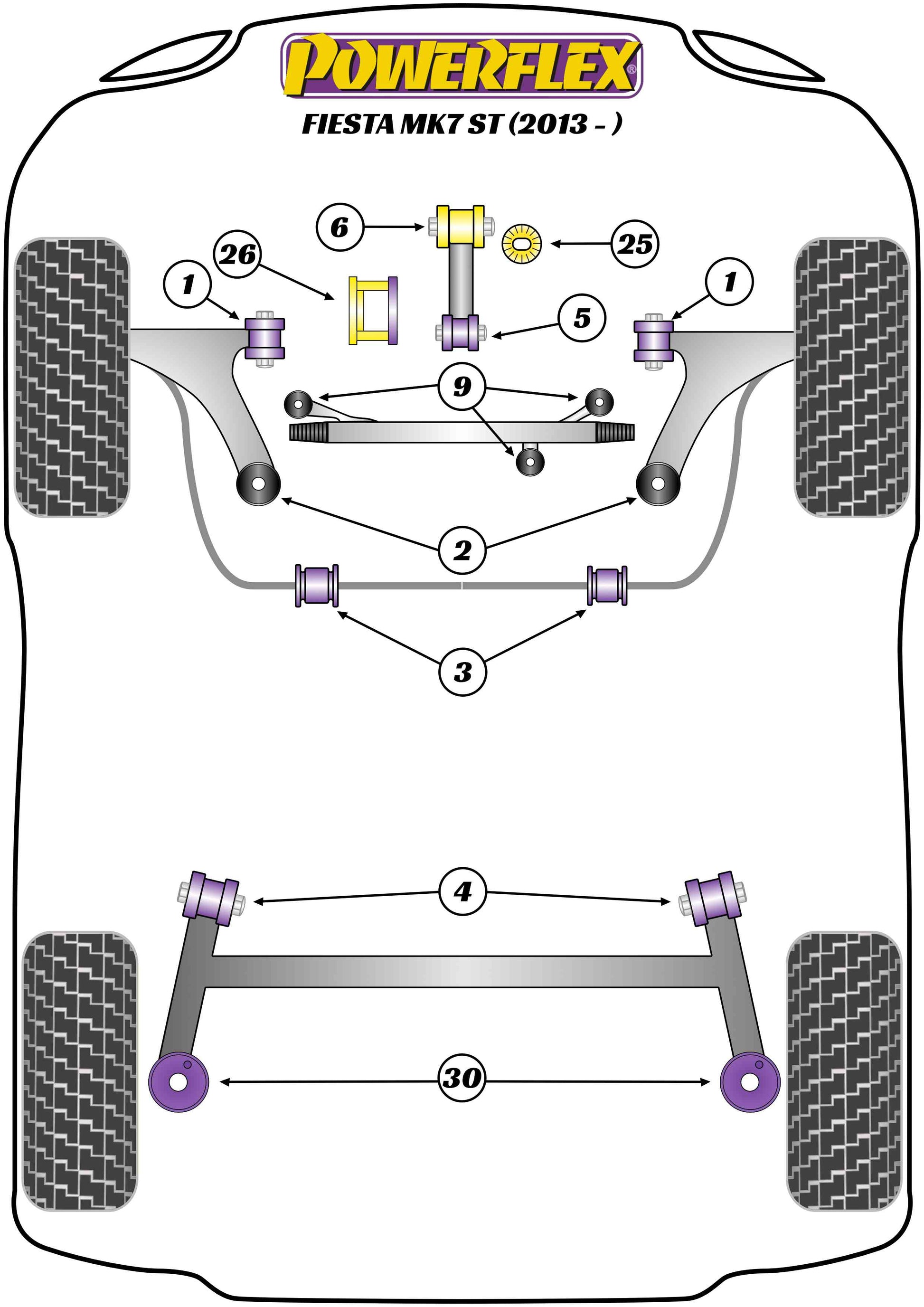 POWERFLEX®
FIESTA MK7 ST (2013 - )

6
25
26
1
1
5
9
2
3
4
30