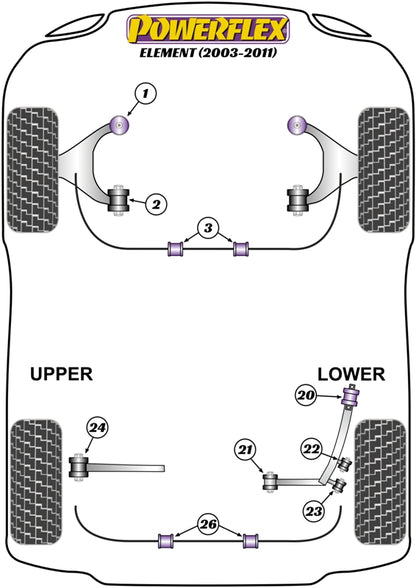 POWERFLEX
ELEMENT (2003-2011)

1

2

3

UPPER

LOWER

20

24

21

22

23

26