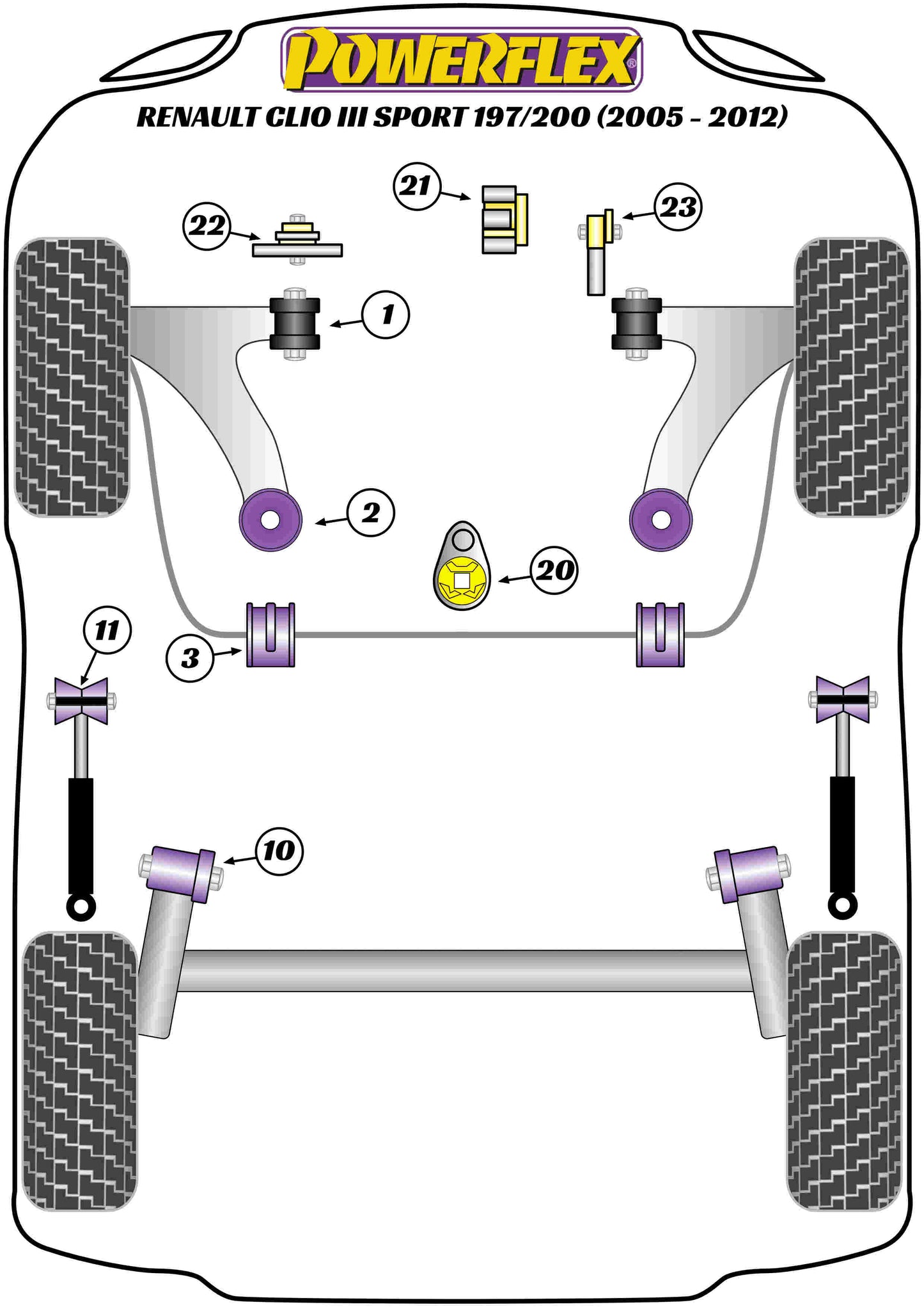 POWERFLEX®
RENAULT CLIO III SPORT 197/200 (2005 - 2012)

21
22
23
1
2
20
11
3
10