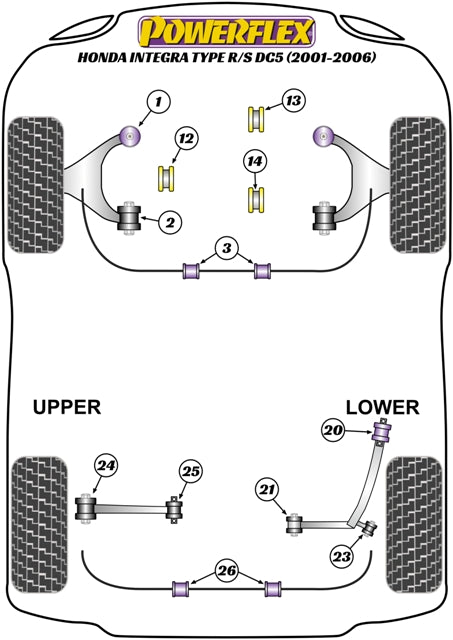 POWERFLEX
HONDA INTEGRA TYPE R/S DC5 (2001-2006)

1
13
12
14
2
3

UPPER
LOWER
20
24
25
21
23
26