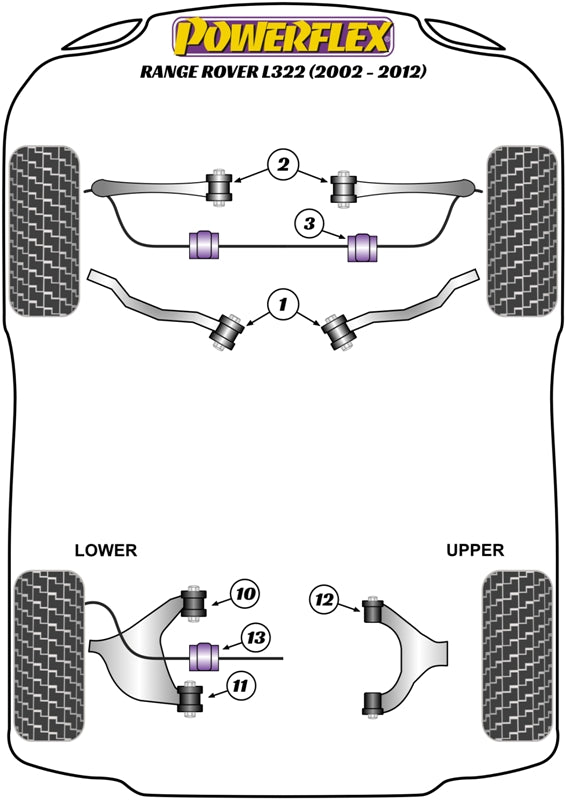 POWERFLEX
RANGE ROVER L322 (2002 - 2012)

2

3

1

LOWER

UPPER

10

12

13

11