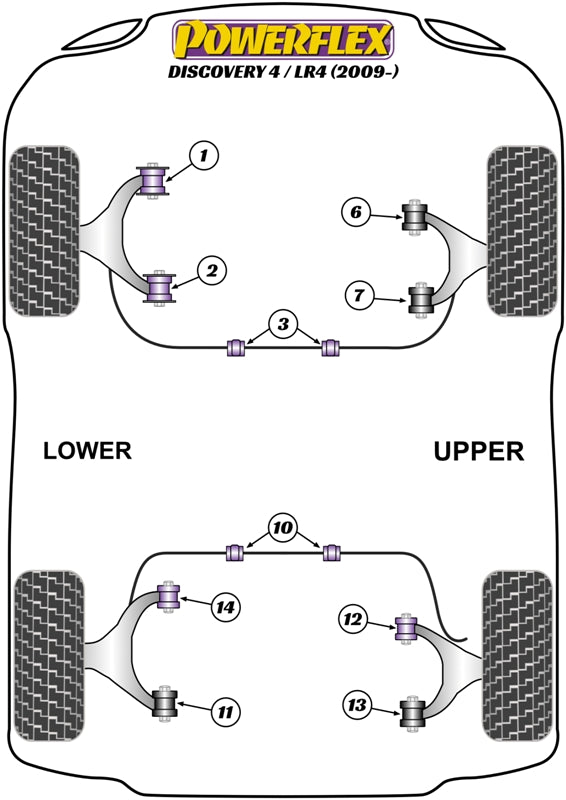 POWERFLEX
DISCOVERY 4 / LR4 (2009-)

1

6

2

7

3

LOWER

UPPER

10

14

12

11

13