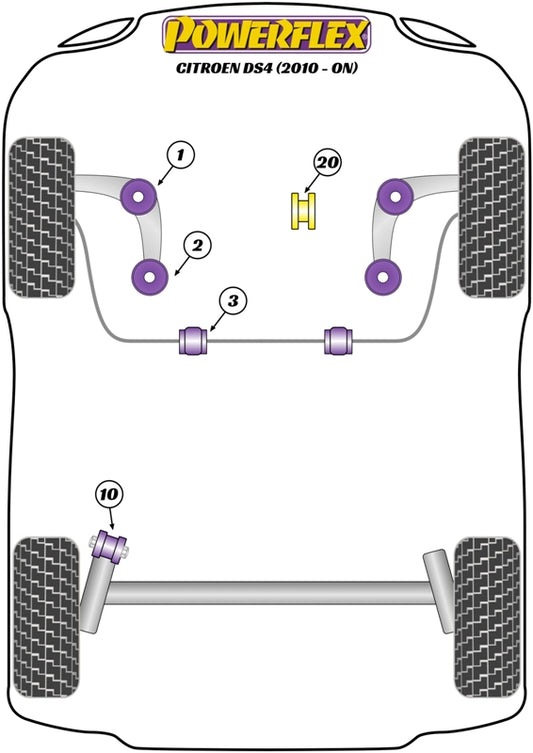 POWERFLEX
CITROEN DS4 (2010 - ON)

1
20
2
3
10